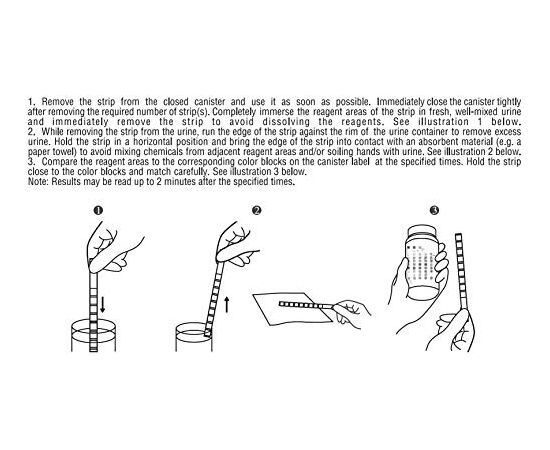 1. Remove the strip from the closed canister and use it as soon as possible. Immediately close the canister tightly after removing the required number of strip(s). Completely immerse the reagent areas of the strip in fresh, well-mixed urine and immediately remove the strip to avoid dissolving the reagents. See illustration 1 below.
2. While removing the strip from the urine, run the edge of the strip against the rim of the urine container to remove excess urine. Hold the strip in a horizontal position and bring the edge of the strip into contact with an absorbent material (e.g. a paper towel) to avoid mixing chemicals from adjacent reagent areas and/or soiling hands with urine. See illustration 2 below.
3. Compare the reagent areas to the corresponding color blocks on the canister label at the specified times. Hold the strip close to the color blocks and match carefully. See illustration 3 below.
Note: Results may be read up to 2 minutes after the specified times.

❶

❷

❸